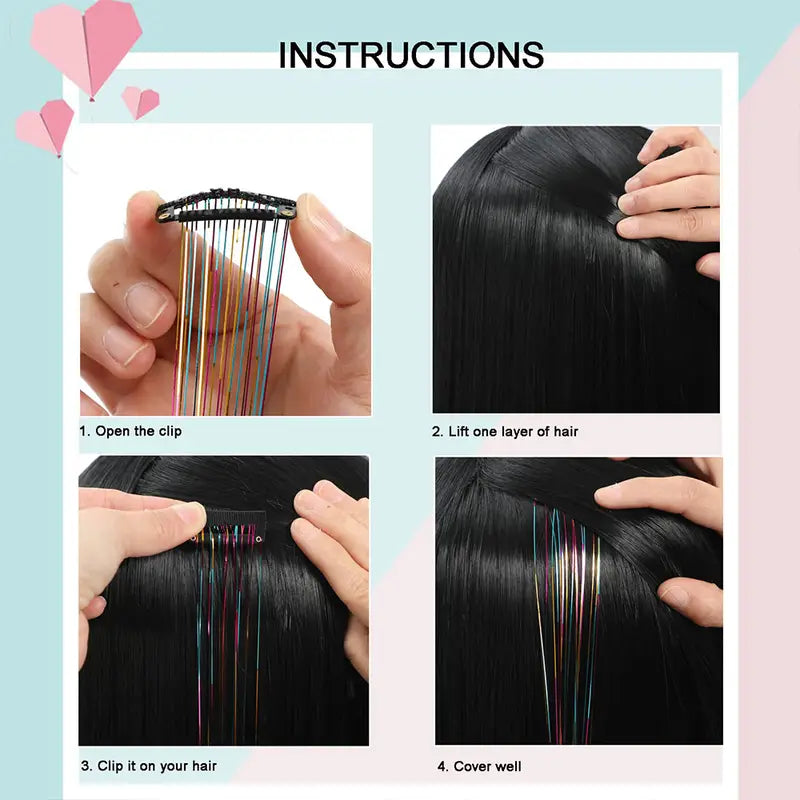 INSTRUCTIONS

1. Open the clip

2. Lift one layer of hair

3. Clip it on your hair

4. Cover well